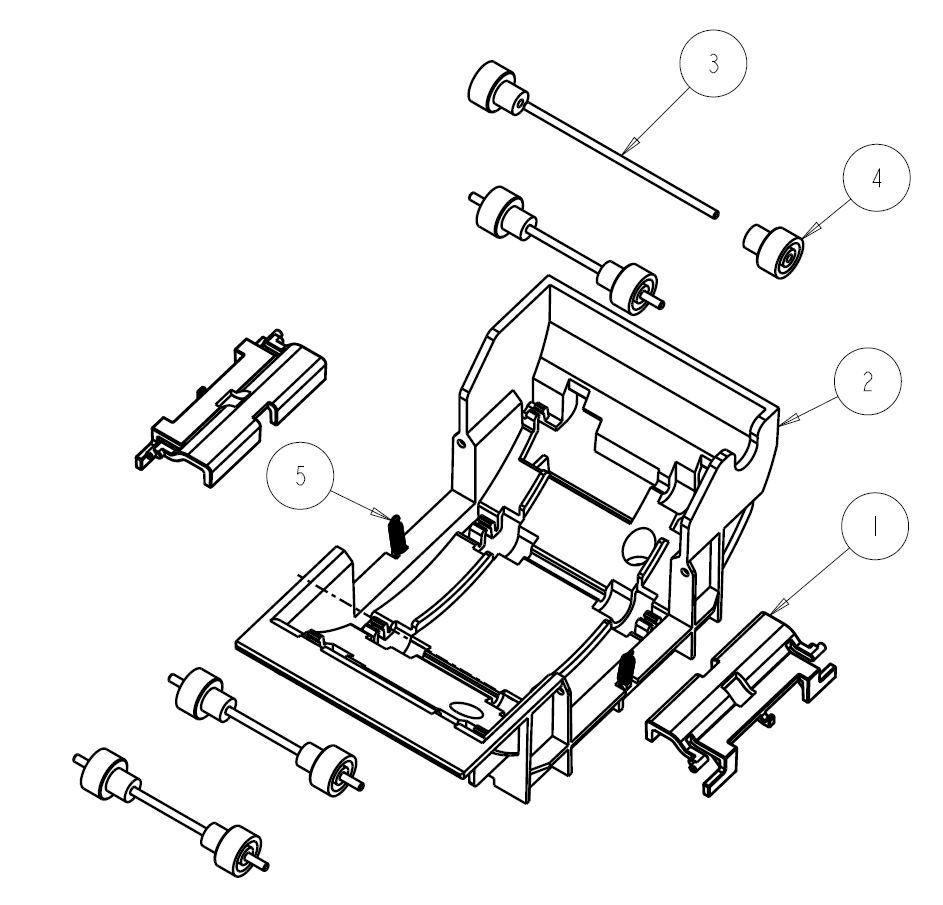 3
4
2
5
1